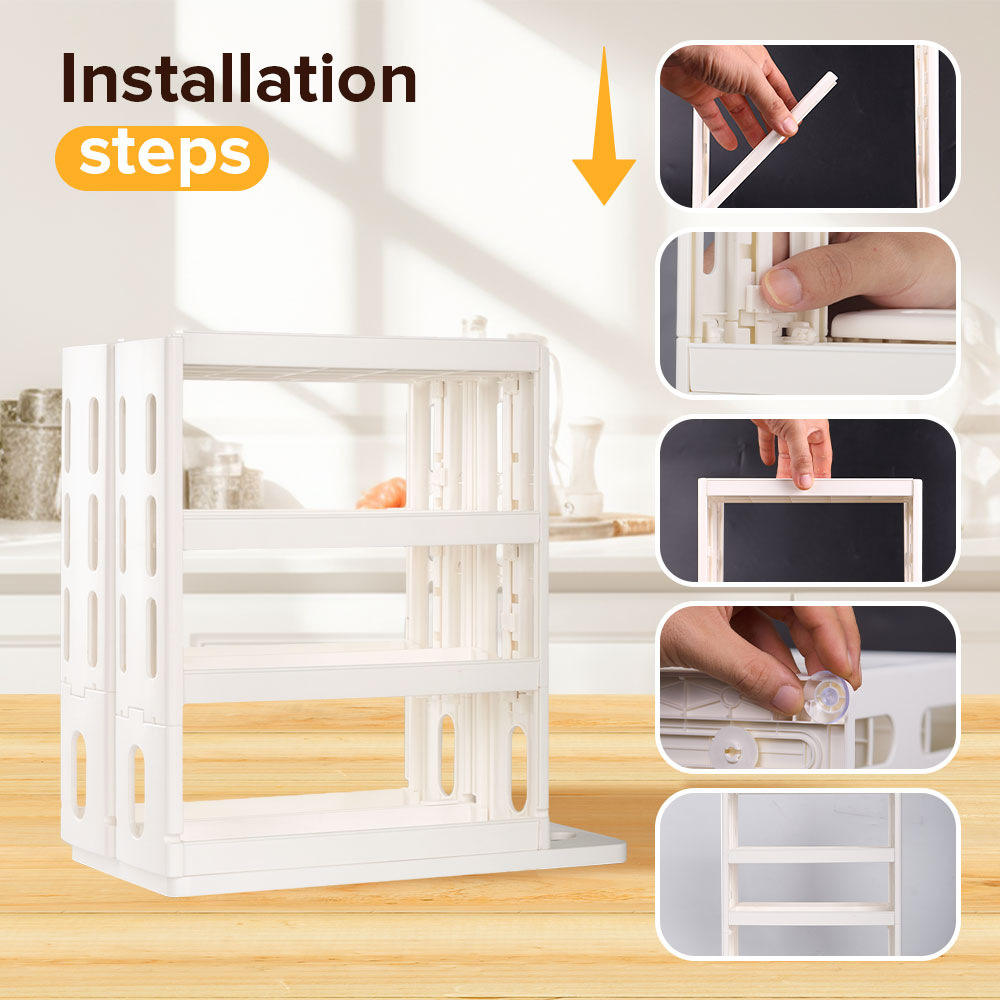 Installation
steps